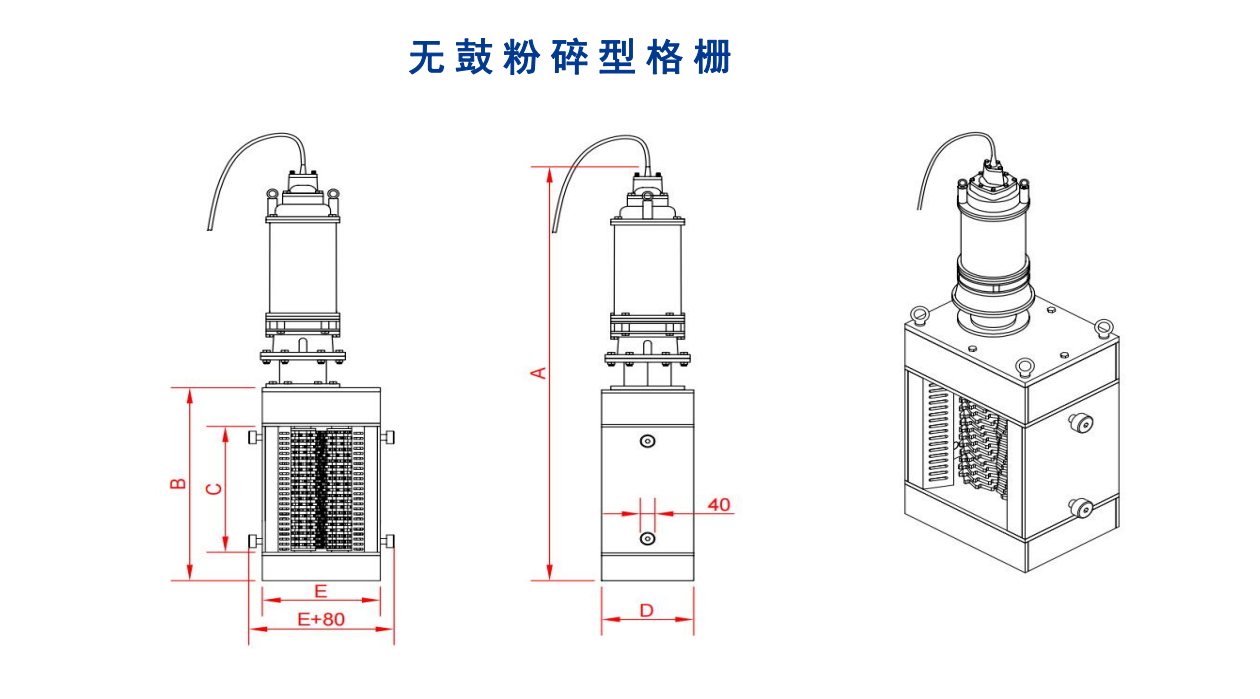 无鼓粉碎型格栅

B
C
E
E+80

A
40
D