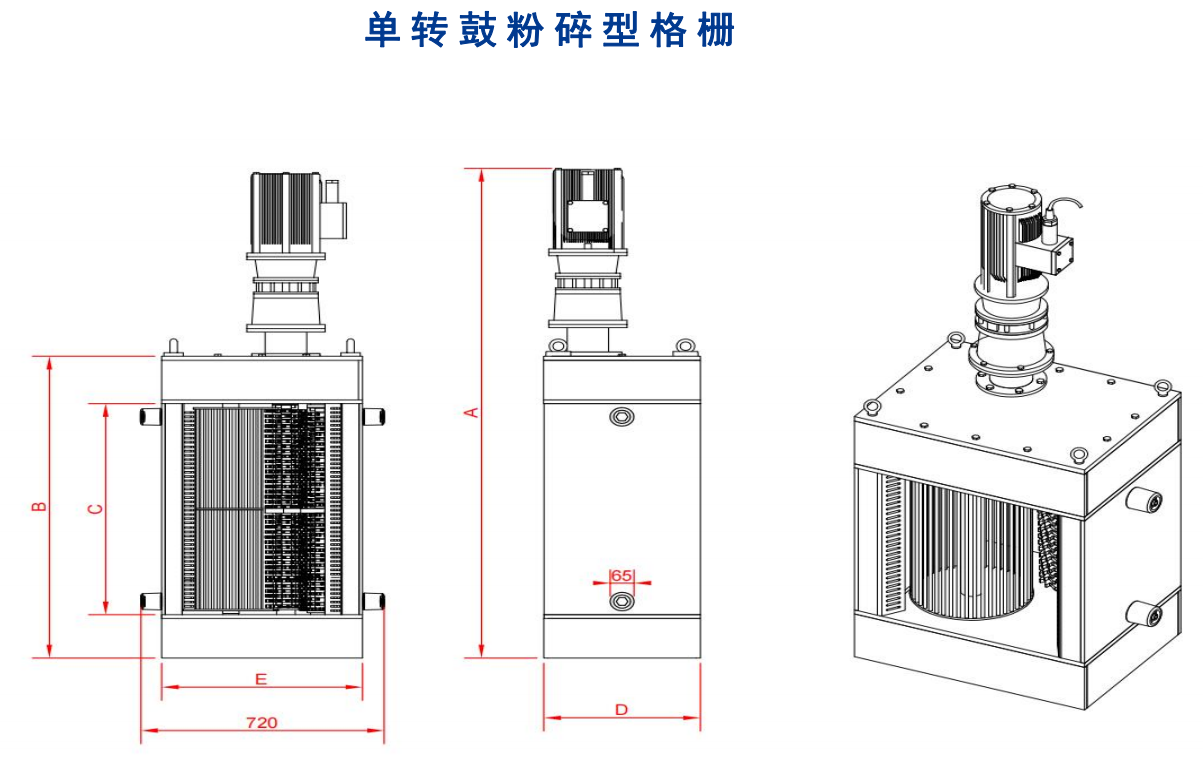 单转鼓粉碎型格栅

B

C

E

720

A

65

D